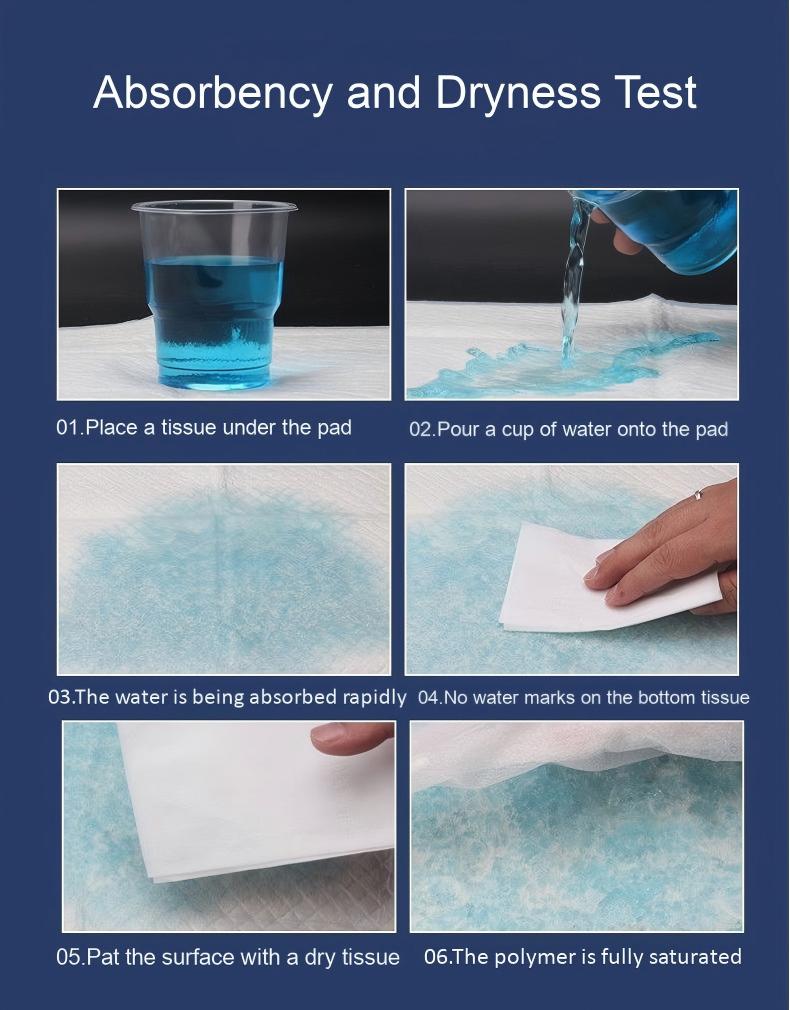 Absorbency and Dryness Test

01.Place a tissue under the pad

02.Pour a cup of water onto the pad

03.The water is being absorbed rapidly

04.No water marks on the bottom tissue

05.Pat the surface with a dry tissue

06.The polymer is fully saturated